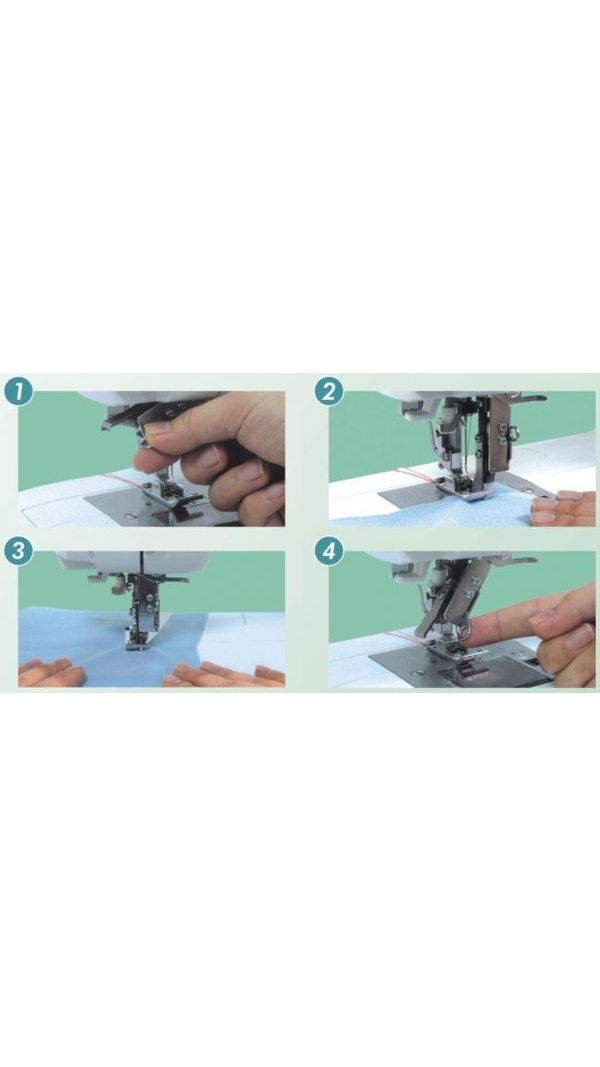 1

2

3

4